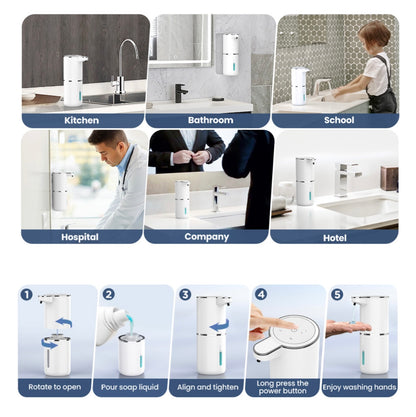 Kitchen

Bathroom

School

Hospital

Company

Hotel

1
Rotate to open

2
Pour soap liquid

3
Align and tighten

4
Long press the power button

5
Enjoy washing hands