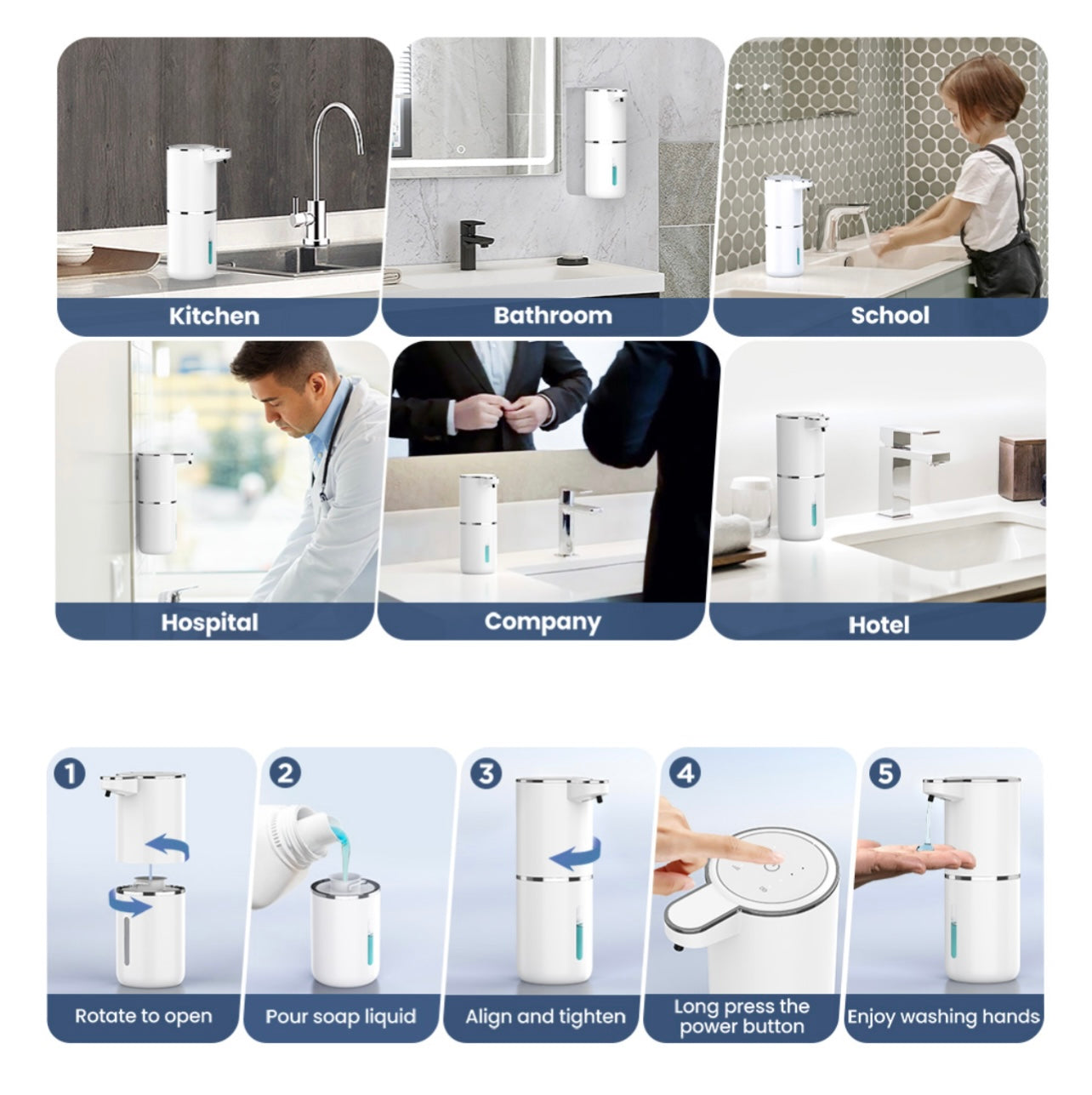 Kitchen

Bathroom

School

Hospital

Company

Hotel

1
Rotate to open

2
Pour soap liquid

3
Align and tighten

4
Long press the power button

5
Enjoy washing hands